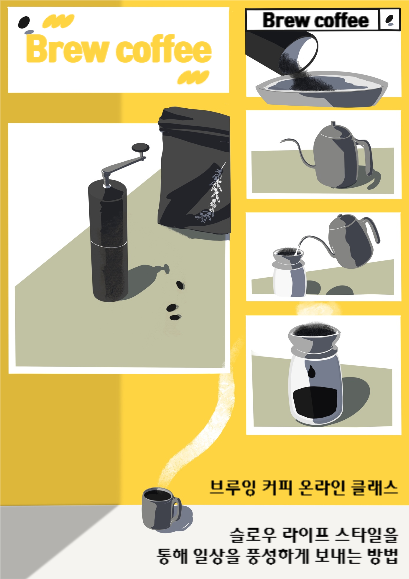 Brew coffee

Brew coffee

브루잉 커피 온라인 클래스

슬로우 라이프 스타일을
통해 일상을 풍성하게 보내는 방법