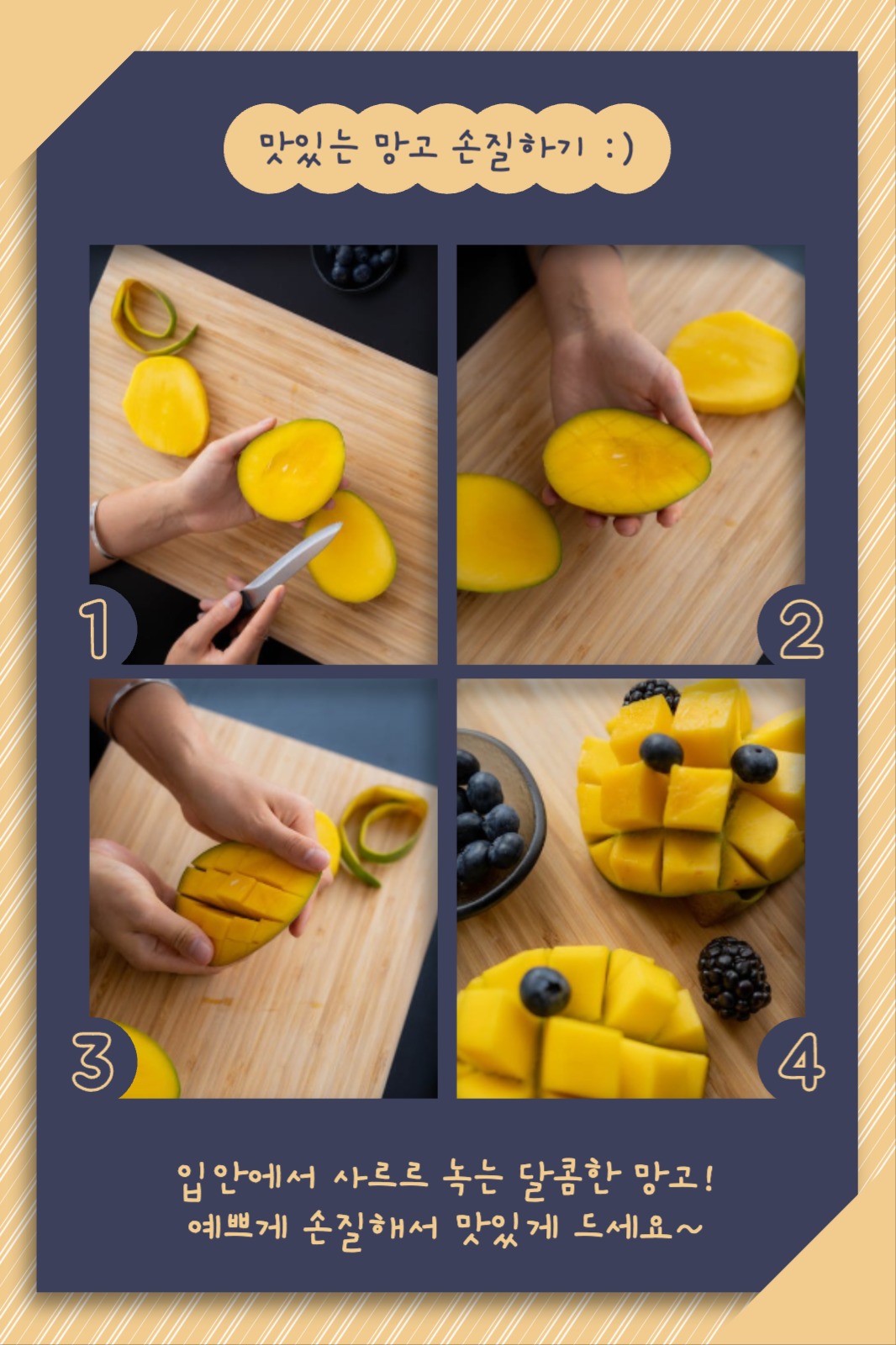 맛있는 망고 손질하기 :)

1

2

3

4

입안에서 사르르 녹는 달콤한 망고!
예쁘게 손질해서 맛있게 드세요~